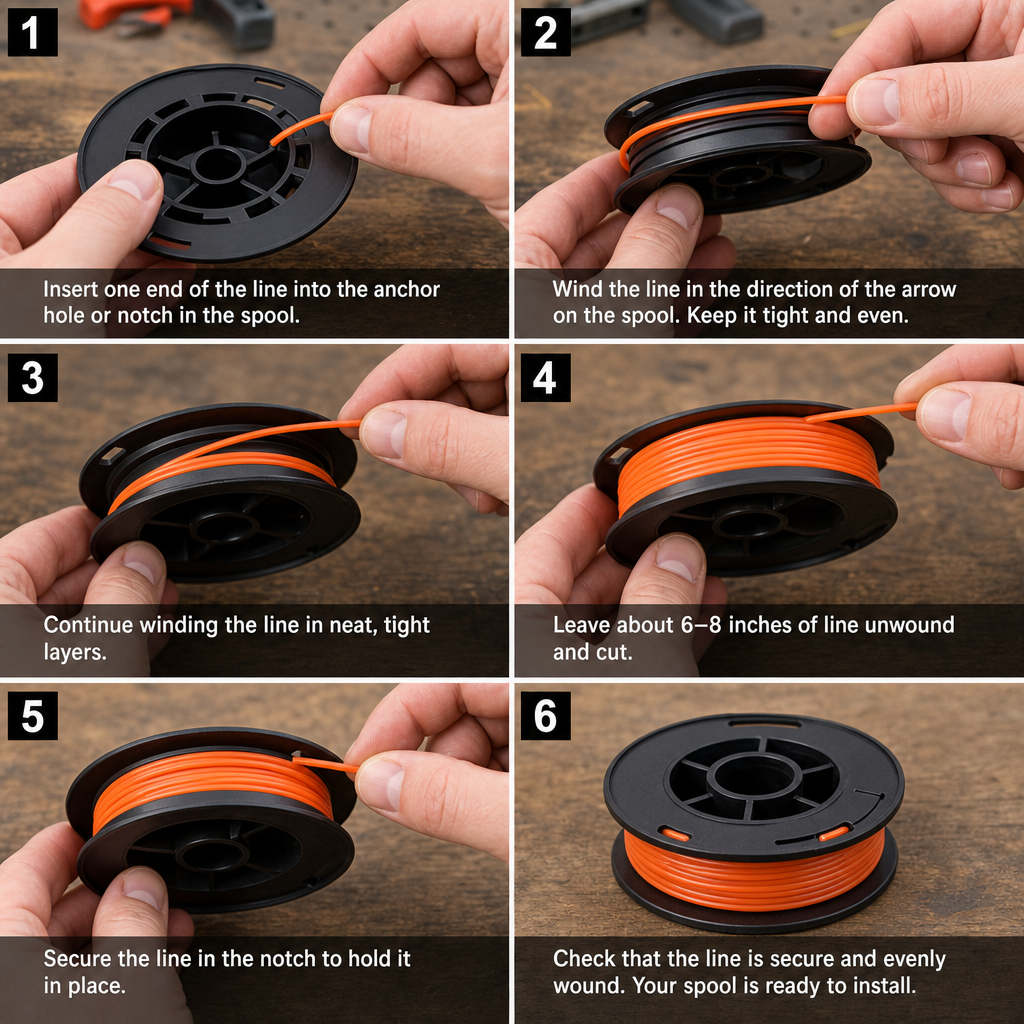 1

Insert one end of the line into the anchor hole or notch in the spool.

2

Wind the line in the direction of the arrow on the spool. Keep it tight and even.

3

Continue winding the line in neat, tight layers.

4

Leave about 6–8 inches of line unwound and cut.

5

Secure the line in the notch to hold it in place.

6

Check that the line is secure and evenly wound. Your spool is ready to install.